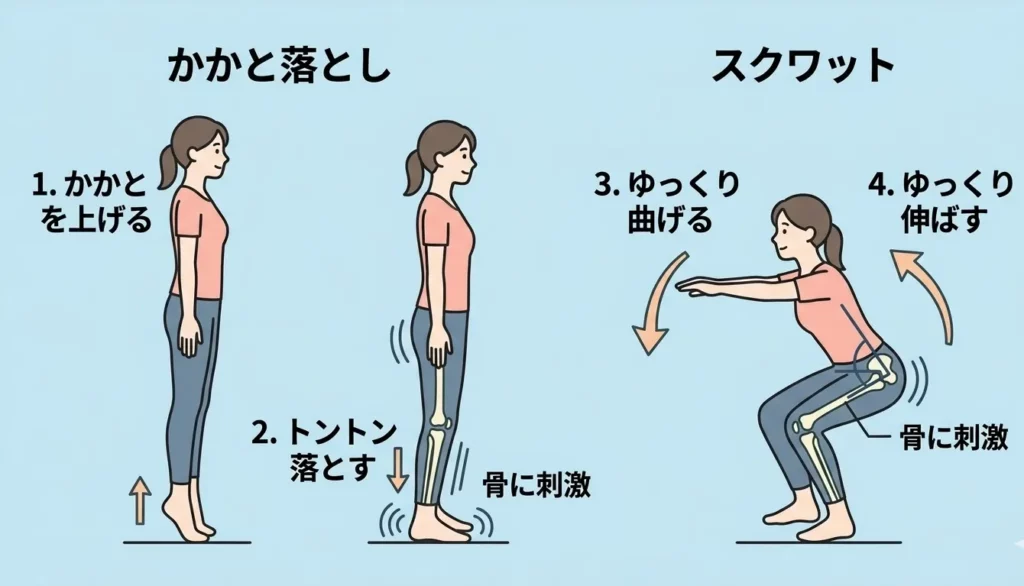 かかと落とし

1. かかとを上げる

2. トントン落とす

骨に刺激

スクワット

3. ゆっくり曲げる

4. ゆっくり伸ばす

骨に刺激